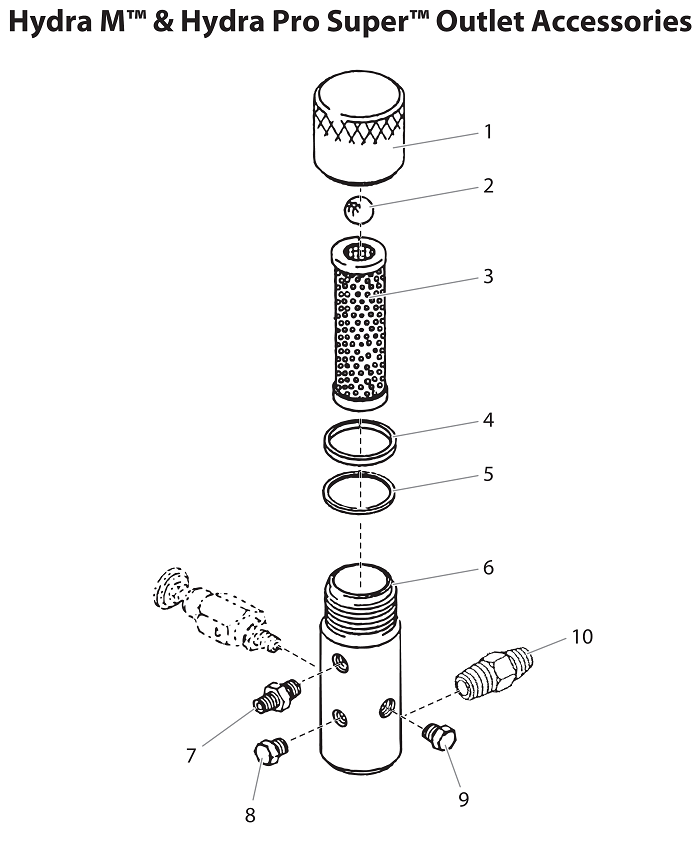 Hydra M™ & Hydra Pro Super™ Outlet Accessories

1

2

3

4

5

6

10

7

8

9